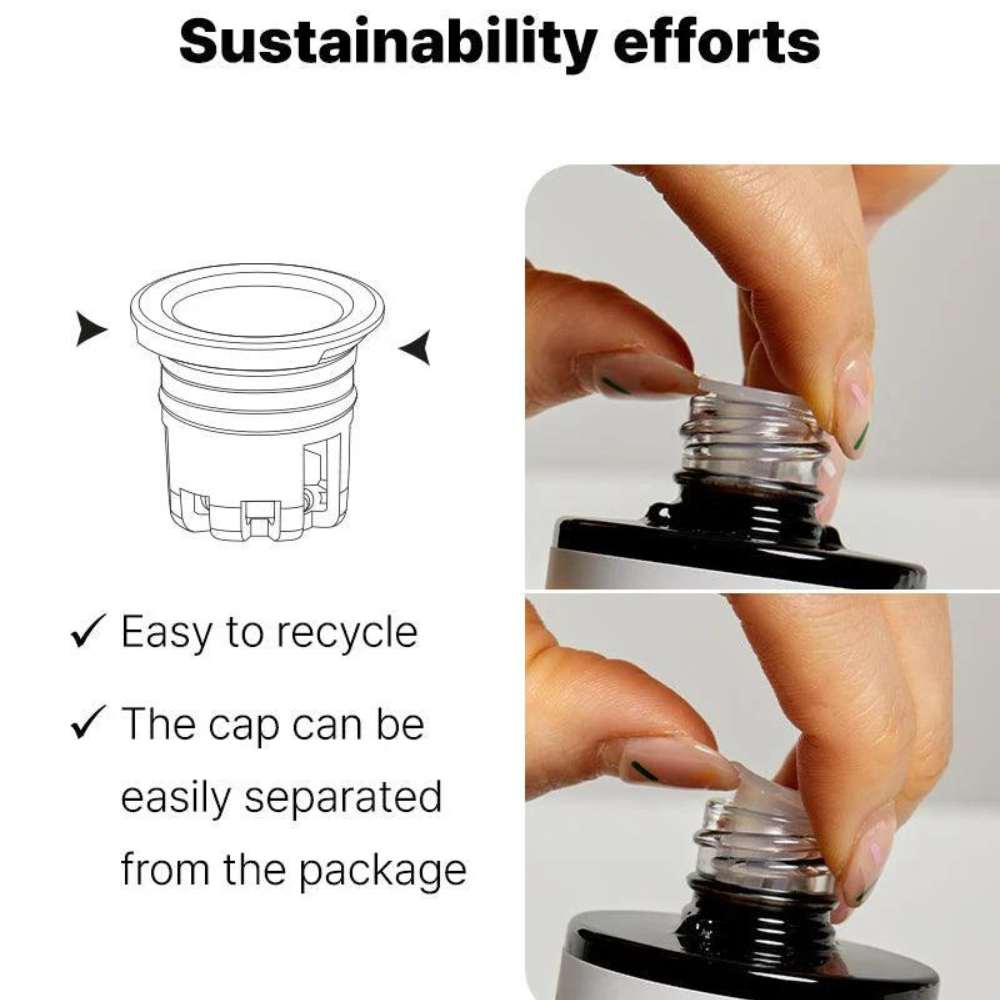 Sustainability efforts

✓ Easy to recycle

✓ The cap can be easily separated from the package