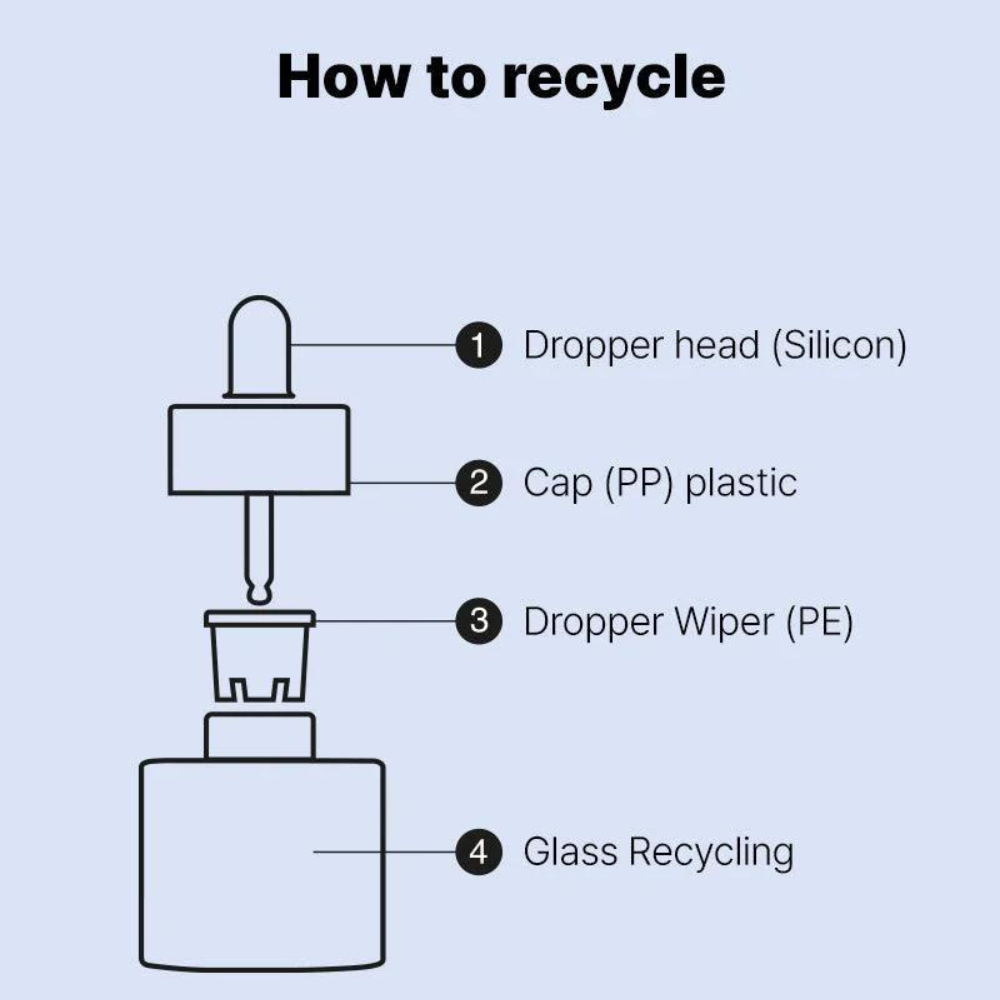 How to recycle

1 Dropper head (Silicon)

2 Cap (PP) plastic

3 Dropper Wiper (PE)

4 Glass Recycling